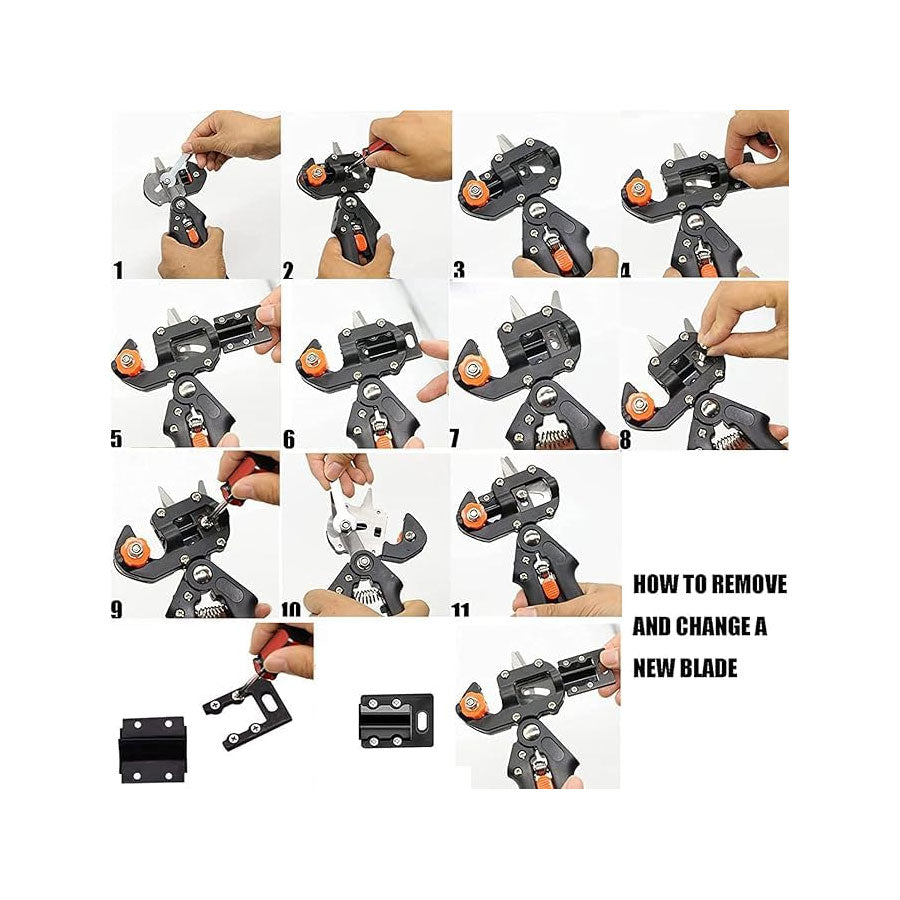 1
2
3
4
5
6
7
8
9
10
11

HOW TO REMOVE AND CHANGE A NEW BLADE