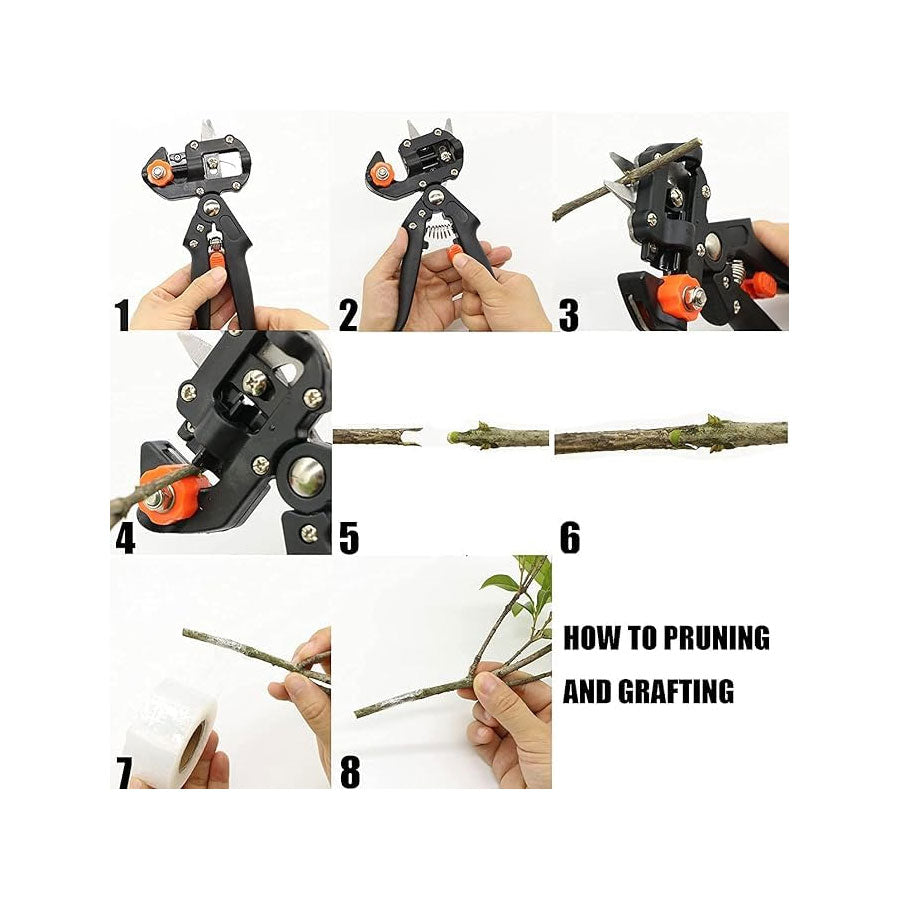 1

2

3

4

5

6

7

8

HOW TO PRUNING AND GRAFTING